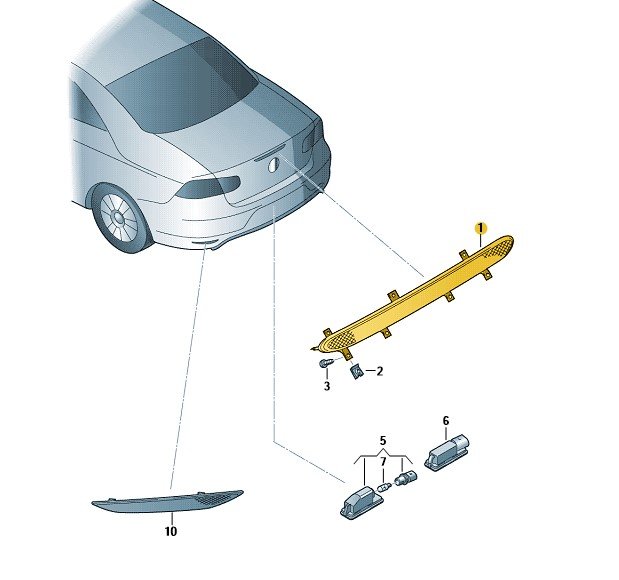 1
2
3
5
6
7
10