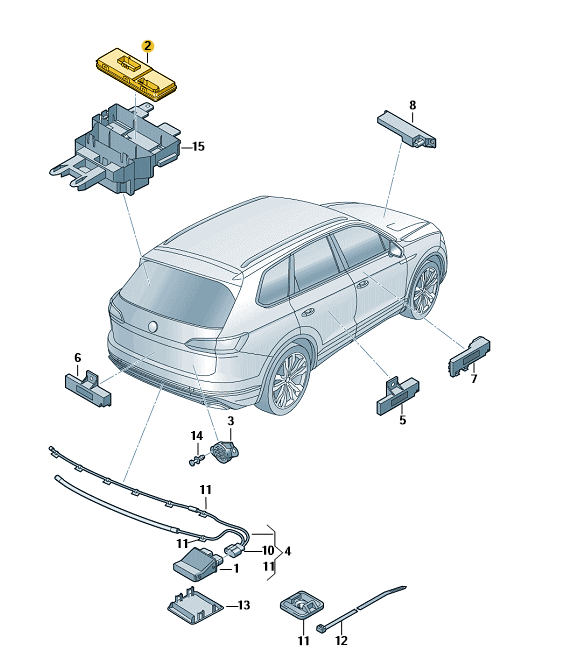 2
8
15
6
7
5
3
14
11
11
10
4
11
1
13
11
12